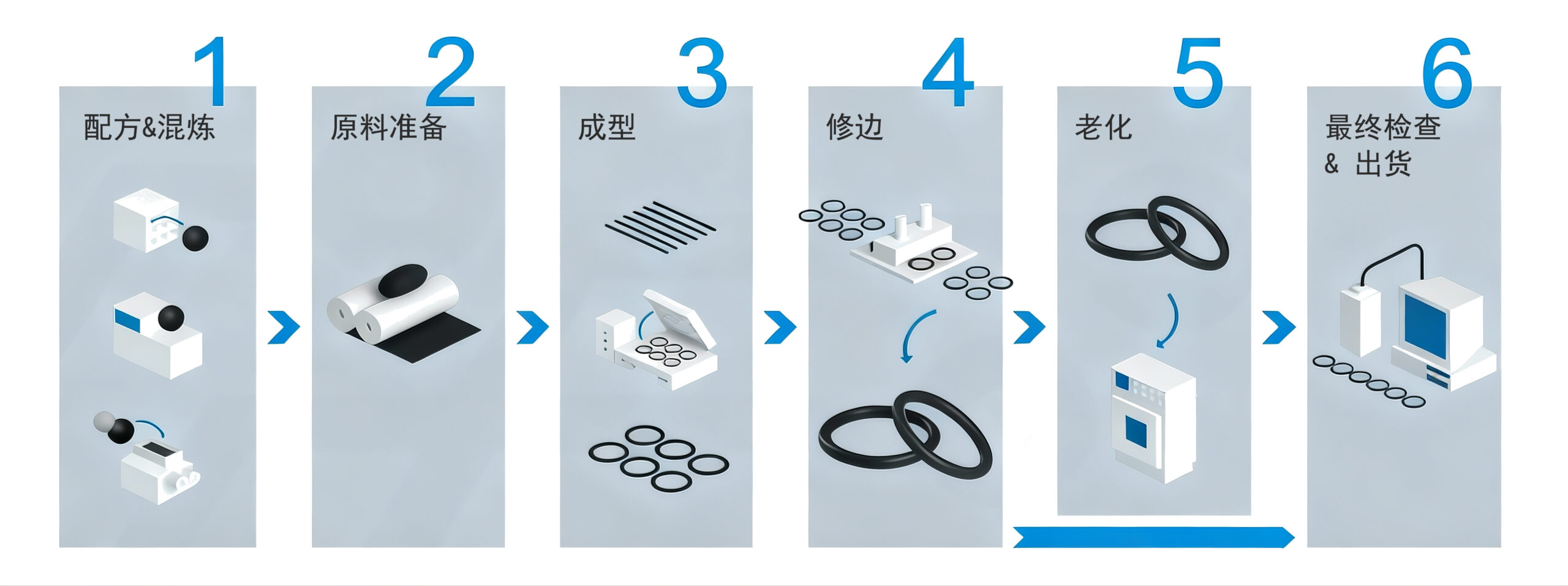 1
配方&混炼

2
原料准备

3
成型

4
修边

5
老化

6
最终检查
& 出货